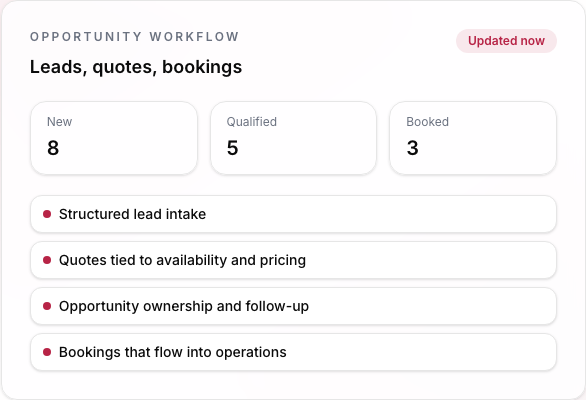 OPPORTUNITY WORKFLOW

Updated now

Leads, quotes, bookings

New
8

Qualified
5

Booked
3

Structured lead intake

Quotes tied to availability and pricing

Opportunity ownership and follow-up

Bookings that flow into operations